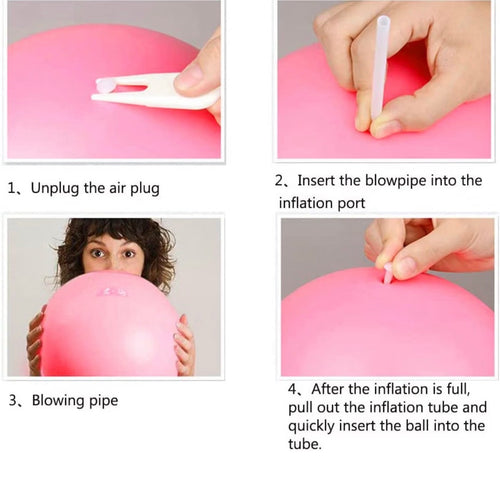 1、Unplug the air plug

2、Insert the blowpipe into the inflation port

3、Blowing pipe

4、After the inflation is full, pull out the inflation tube and quickly insert the ball into the tube.